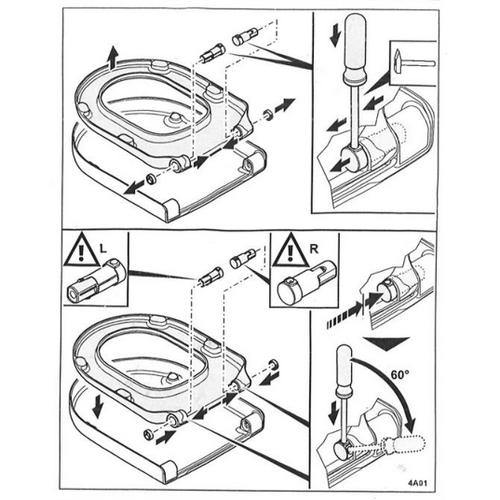 L

R

60°

4A01