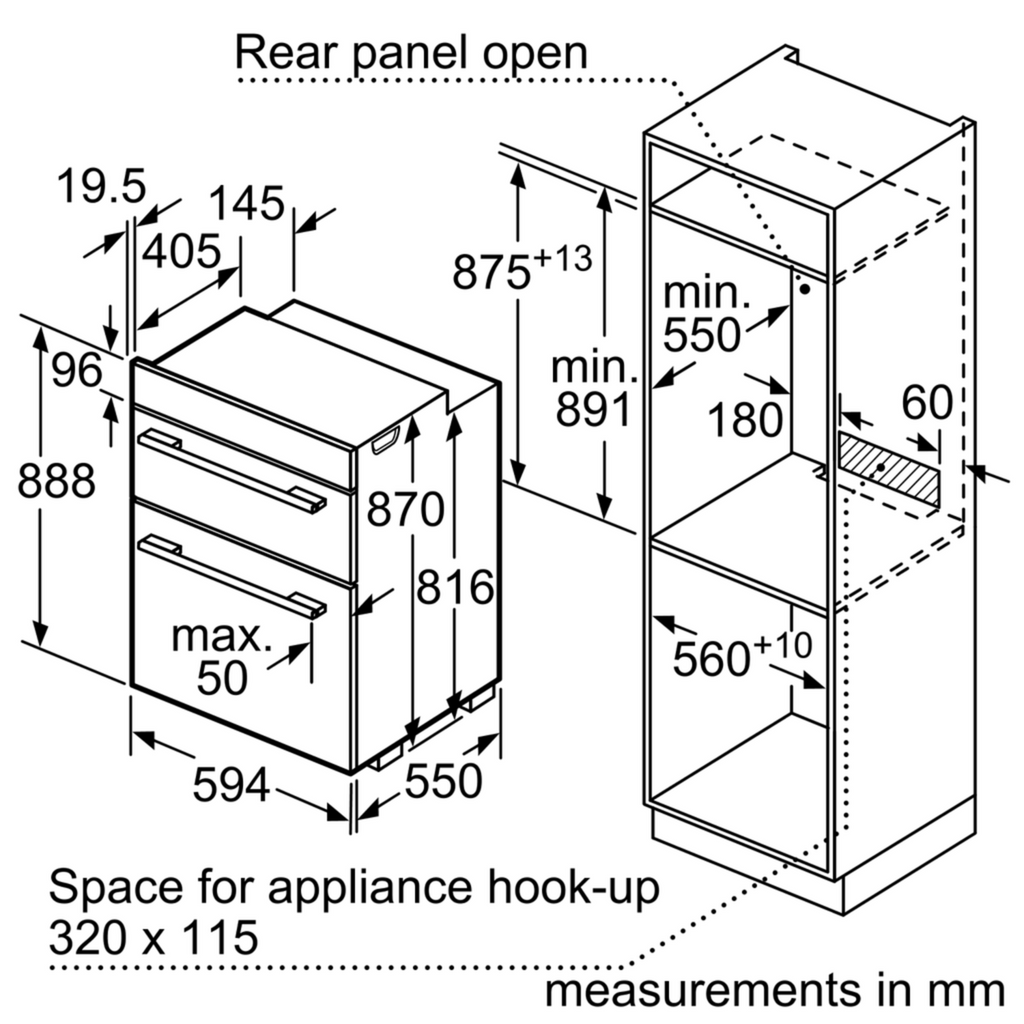 Rear panel open

19.5
145
405
96
888
870
816
max.
50
594
550

$875^{+13}$
min.
891
min.
550
180
60
$560^{+10}$

Space for appliance hook-up
320 x 115

measurements in mm