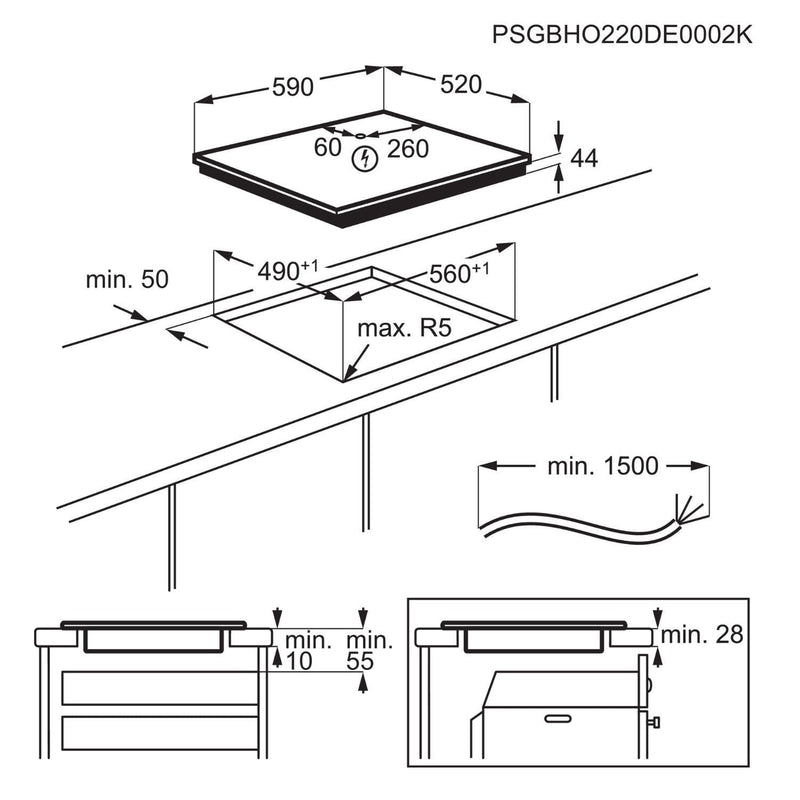 PSGBHO220DE0002K

590
520
60
260
44

min. 50
$490^{+1}$
$560^{+1}$
max. R5

min. 1500

min.
10
min.
55

min. 28